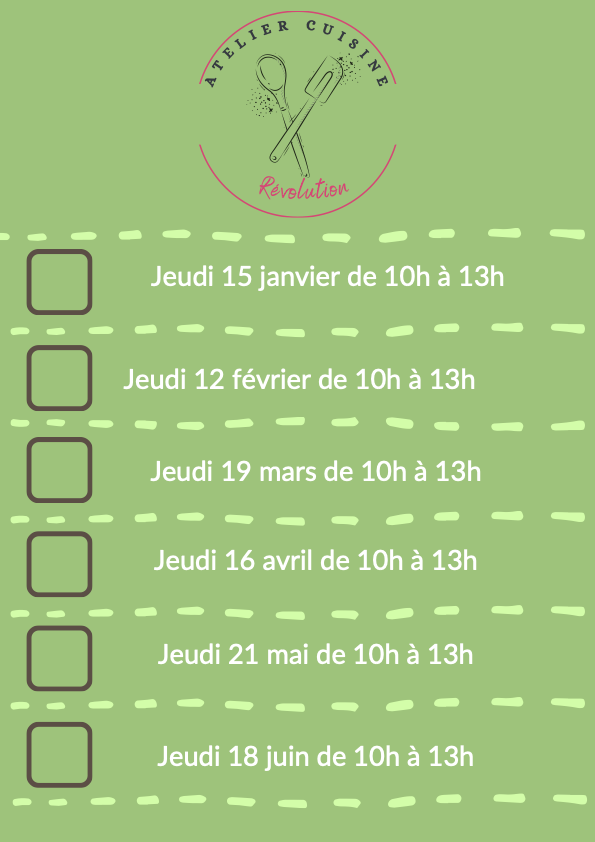 ATELIER CUISINE

Révolution

☐ Jeudi 15 janvier de 10h à 13h

☐ Jeudi 12 février de 10h à 13h

☐ Jeudi 19 mars de 10h à 13h

☐ Jeudi 16 avril de 10h à 13h

☐ Jeudi 21 mai de 10h à 13h

☐ Jeudi 18 juin de 10h à 13h