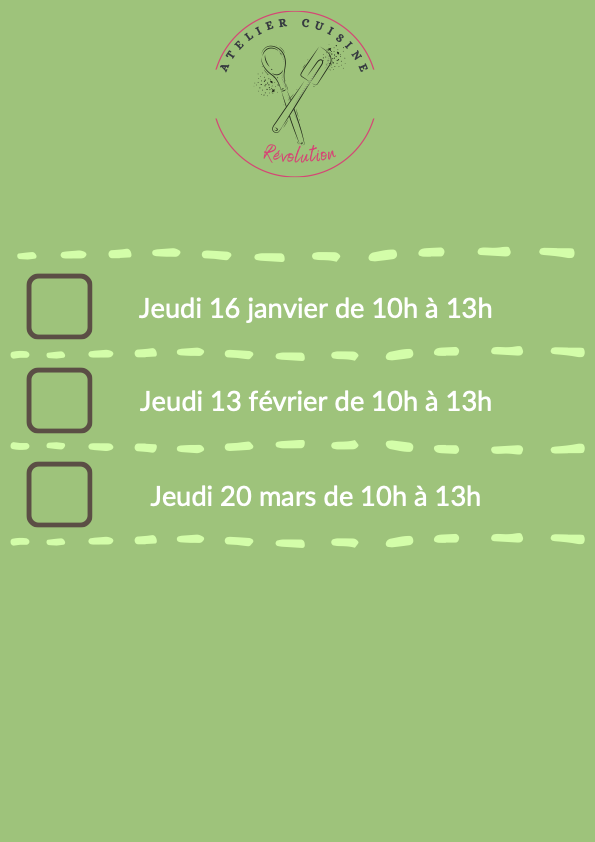 ATELIER CUISINE

Révolution

☐ Jeudi 16 janvier de 10h à 13h

☐ Jeudi 13 février de 10h à 13h

☐ Jeudi 20 mars de 10h à 13h