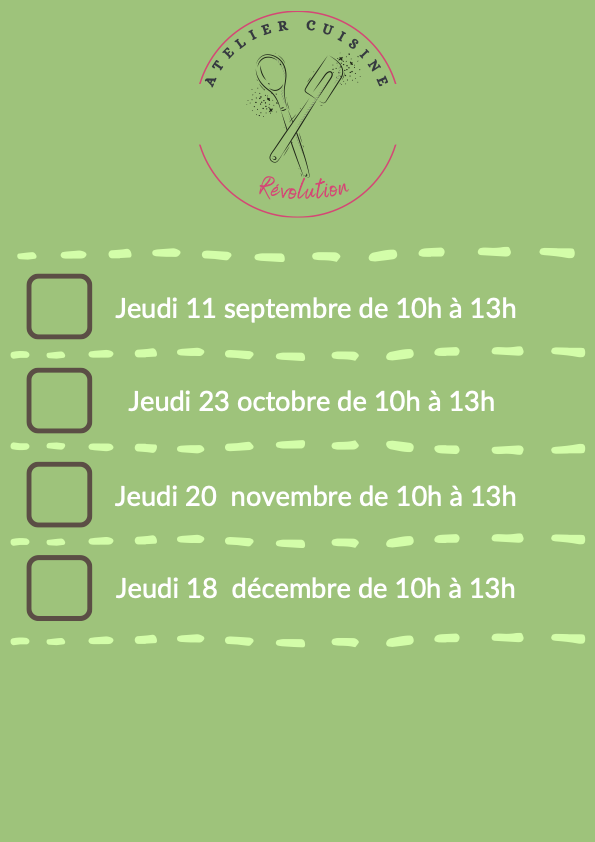 ATELIER CUISINE

Révolution

☐ Jeudi 11 septembre de 10h à 13h

☐ Jeudi 23 octobre de 10h à 13h

☐ Jeudi 20 novembre de 10h à 13h

☐ Jeudi 18 décembre de 10h à 13h